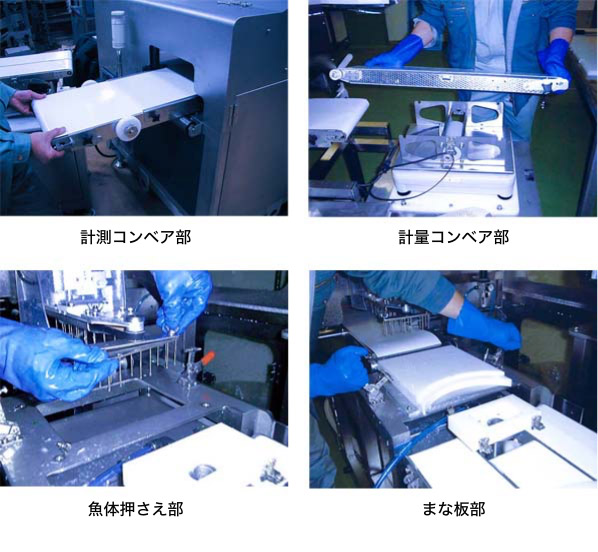 計測コンベア部

計量コンベア部

魚体押さえ部

まな板部