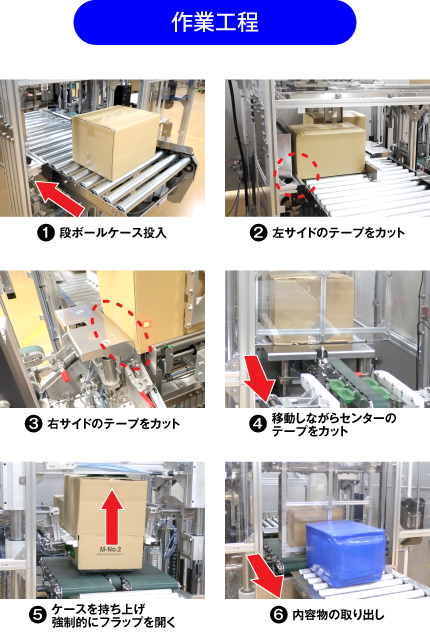 作業工程

❶ 段ボールケース投入

❷ 左サイドのテープをカット

❸ 右サイドのテープをカット

❹ 移動しながらセンターのテープをカット

M-No.2

❺ ケースを持ち上げ強制的にフラップを開く

❻ 内容物の取り出し